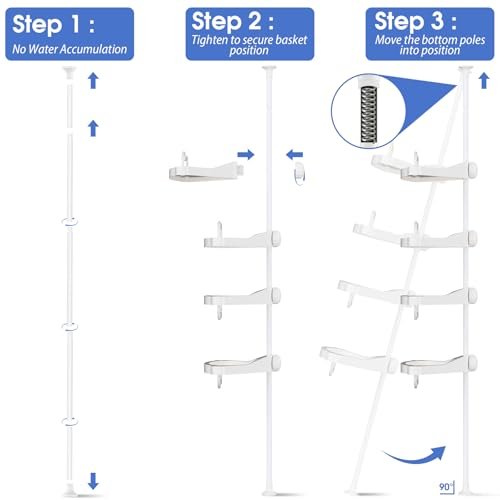 Step 1 :
No Water Accumulation

Step 2 :
Tighten to secure basket position

Step 3 :
Move the bottom poles into position

90°