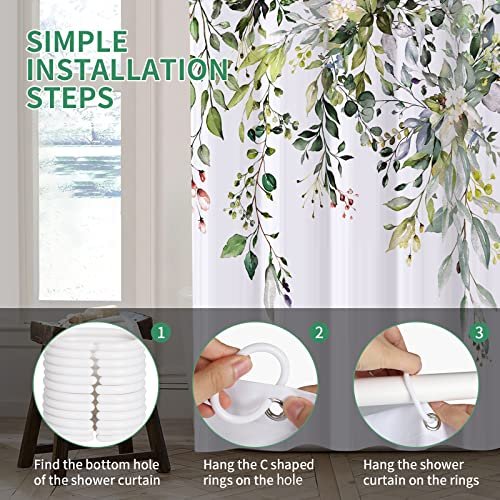 SIMPLE INSTALLATION STEPS

1

Find the bottom hole of the shower curtain

2

Hang the C shaped rings on the hole

3

Hang the shower curtain on the rings