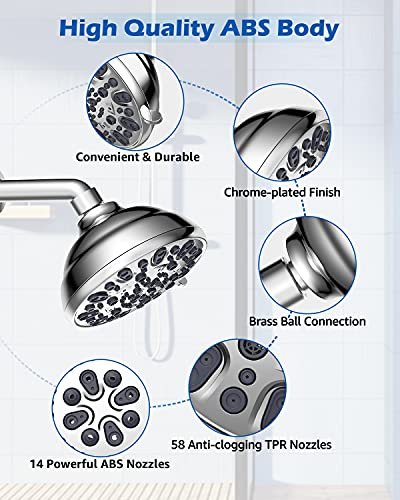 High Quality ABS Body

Convenient & Durable

Chrome-plated Finish

Brass Ball Connection

58 Anti-clogging TPR Nozzles

14 Powerful ABS Nozzles