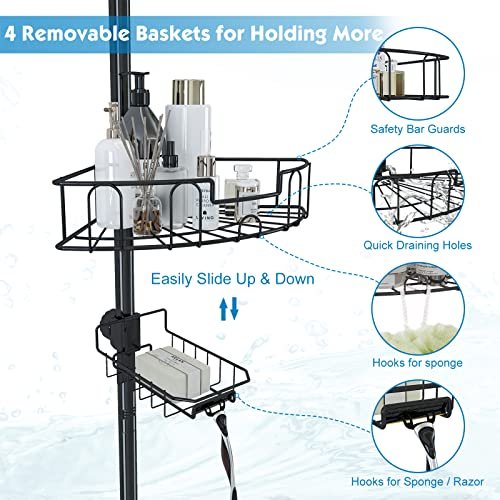 4 Removable Baskets for Holding More

Safety Bar Guards

Quick Draining Holes

Easily Slide Up & Down

Hooks for sponge

Hooks for Sponge / Razor