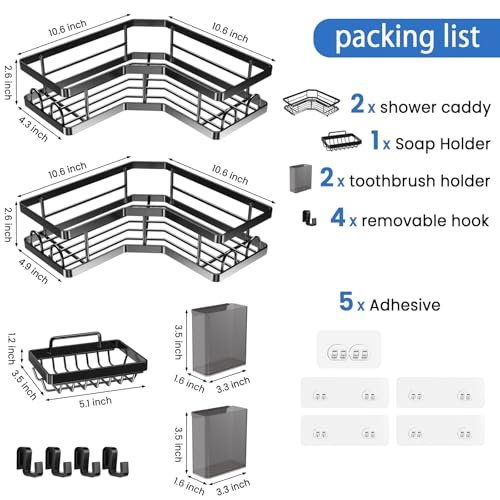 10.6 inch
10.6 inch
2.6 inch
4.3 inch

10.6 inch
10.6 inch
2.6 inch
4.9 inch

1.2 inch
3.5 inch
5.1 inch

3.5 inch
1.6 inch
3.3 inch

3.5 inch
1.6 inch
3.3 inch

packing list

2 x shower caddy

1 x Soap Holder

2 x toothbrush holder

4 x removable hook

5 x Adhesive