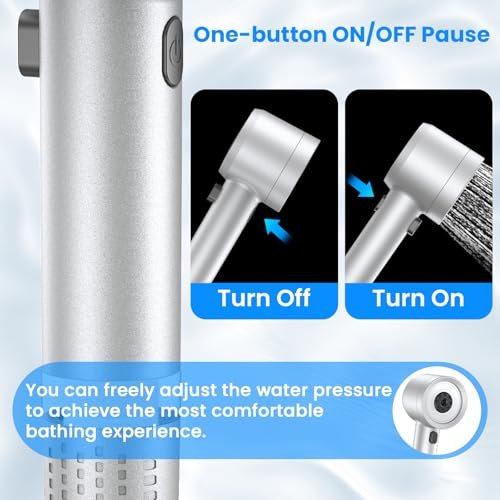 One-button ON/OFF Pause

Turn Off

Turn On

You can freely adjust the water pressure to achieve the most comfortable bathing experience.