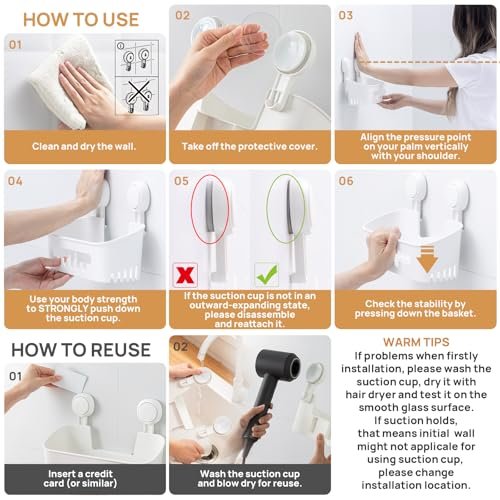 HOW TO USE

01

Clean and dry the wall.

02

Take off the protective cover.

03

Align the pressure point on your palm vertically with your shoulder.

04

Use your body strength to STRONGLY push down the suction cup.

05

If the suction cup is not in an outward-expanding state, please disassemble and reattach it.

06

Check the stability by pressing down the basket.

HOW TO REUSE

01

Insert a credit card (or similar)

02

Wash the suction cup and blow dry for reuse.

WARM TIPS

If problems when firstly installation, please wash the suction cup, dry it with hair dryer and test it on the smooth glass surface. If suction holds, that means initial wall might not applicale for using suction cup, please change installation location.