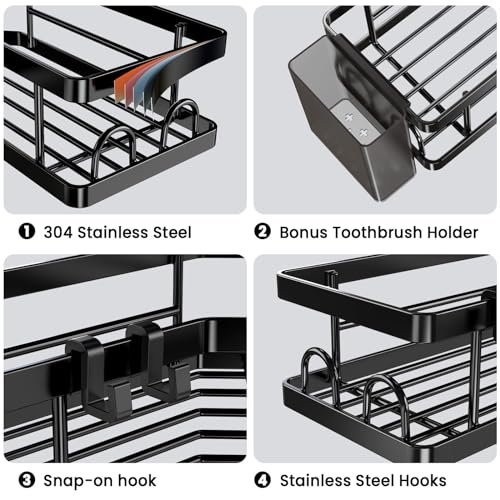 ❶ 304 Stainless Steel

❷ Bonus Toothbrush Holder

❸ Snap-on hook

❹ Stainless Steel Hooks