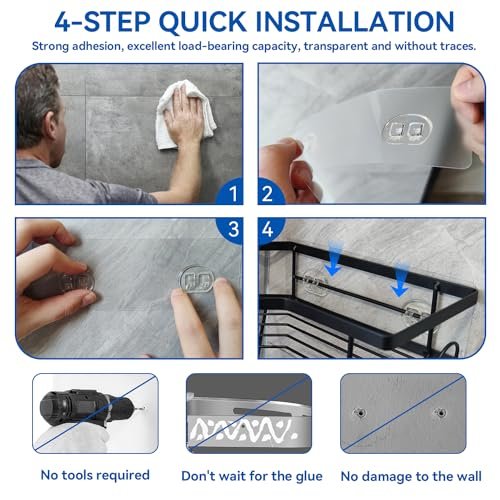 4-STEP QUICK INSTALLATION
Strong adhesion, excellent load-bearing capacity, transparent and without traces.

1
2
3
4

No tools required
Don't wait for the glue
No damage to the wall