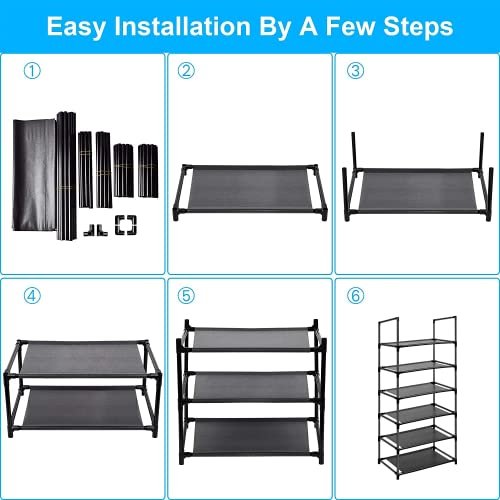 Easy Installation By A Few Steps

①

②

③

④

⑤

⑥