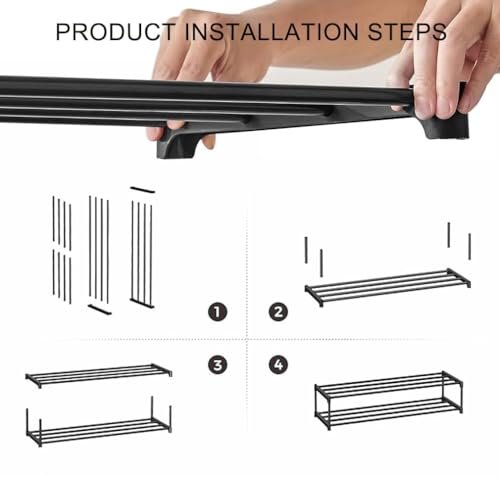 PRODUCT INSTALLATION STEPS

1

2

3

4