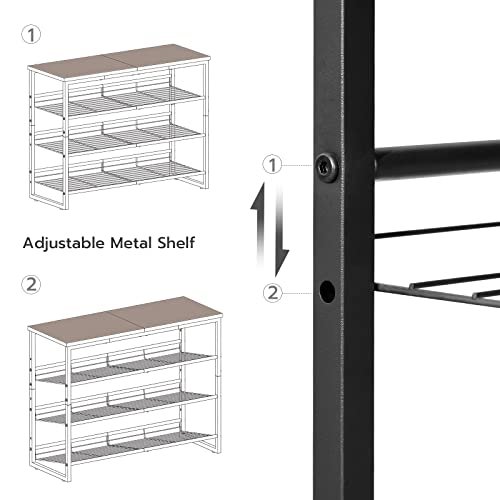 1

Adjustable Metal Shelf

2

1

2