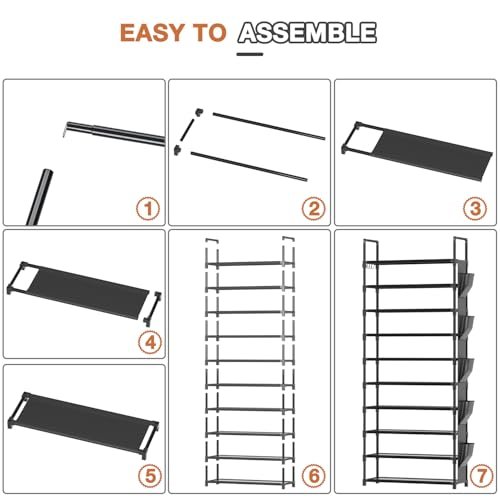 EASY TO ASSEMBLE

1

2

3

4

5

6

7