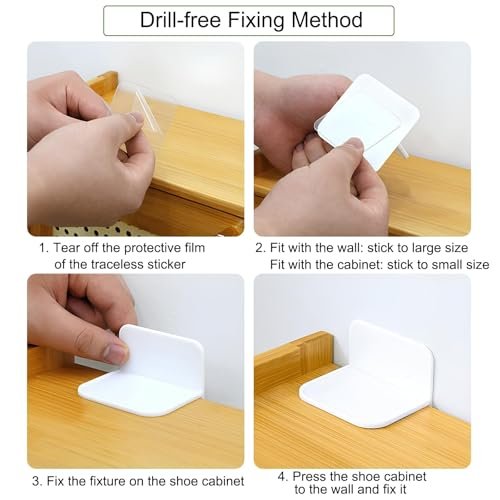 Drill-free Fixing Method

1. Tear off the protective film of the traceless sticker

2. Fit with the wall: stick to large size
Fit with the cabinet: stick to small size

3. Fix the fixture on the shoe cabinet

4. Press the shoe cabinet to the wall and fix it