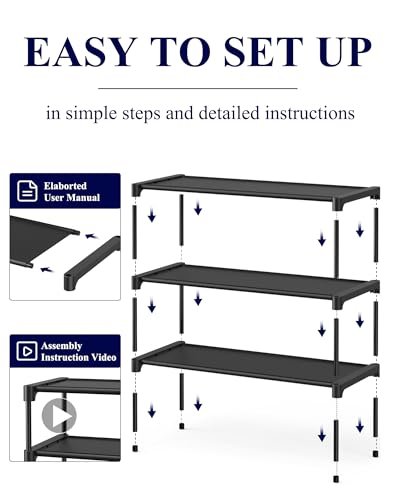 EASY TO SET UP

in simple steps and detailed instructions

Elaborted User Manual

Assembly Instruction Video