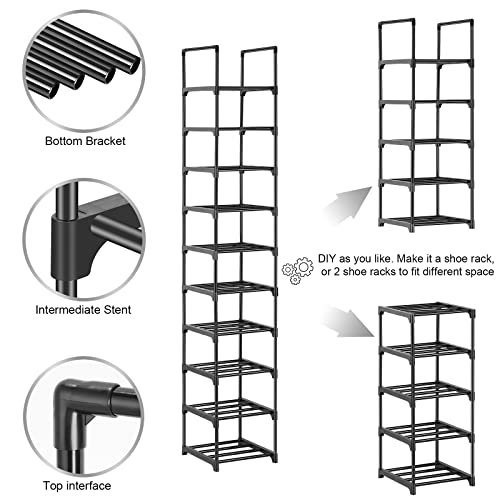 Bottom Bracket

Intermediate Stent

Top interface

DIY as you like. Make it a shoe rack, or 2 shoe racks to fit different space