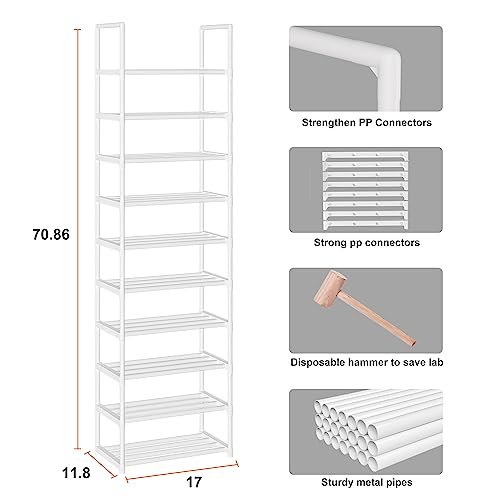 70.86

11.8

17

Strengthen PP Connectors

Strong pp connectors

Disposable hammer to save lab

Sturdy metal pipes