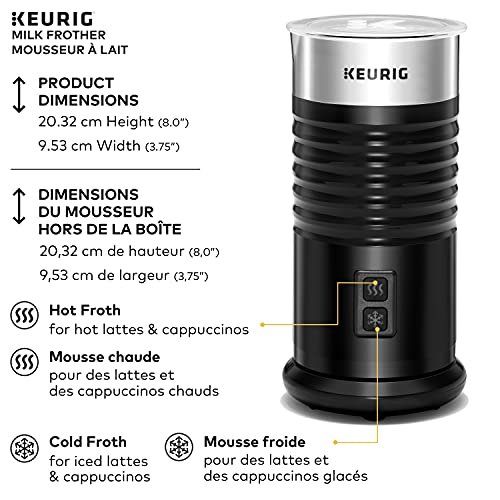 KEURIG
MILK FROTHER
MOUSSEUR À LAIT

PRODUCT DIMENSIONS
20.32 cm Height (8.0")
9.53 cm Width (3.75")

DIMENSIONS DU MOUSSEUR HORS DE LA BOÎTE
20,32 cm de hauteur (8,0")
9,53 cm de largeur (3,75")

Hot Froth
for hot lattes & cappuccinos

Mousse chaude
pour des lattes et des cappuccinos chauds

Cold Froth
for iced lattes & cappuccinos

Mousse froide
pour des lattes et des cappuccinos glacés

KEURIG