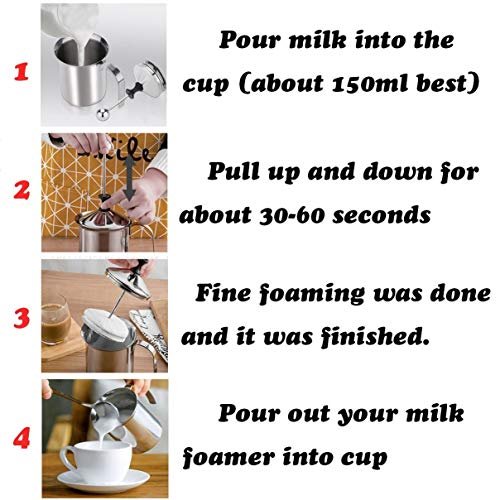 1

Pour milk into the cup (about 150ml best)

2

Pull up and down for about 30-60 seconds

3

Fine foaming was done and it was finished.

4

Pour out your milk foamer into cup