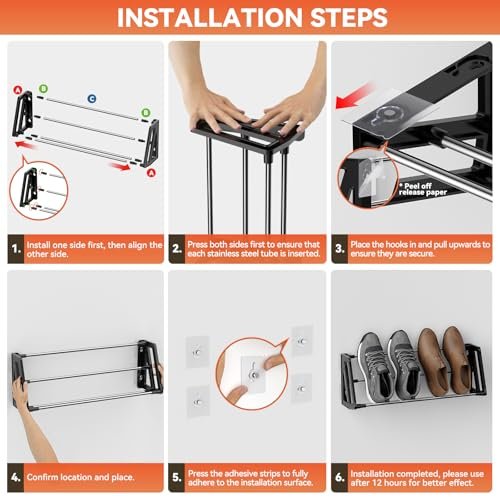 INSTALLATION STEPS

A
B
C
B
A

1. Install one side first, then align the other side.

2. Press both sides first to ensure that each stainless steel tube is inserted.

* Peel off release paper

3. Place the hooks in and pull upwards to ensure they are secure.

4. Confirm location and place.

5. Press the adhesive strips to fully adhere to the installation surface.

6. Installation completed, please use after 12 hours for better effect.