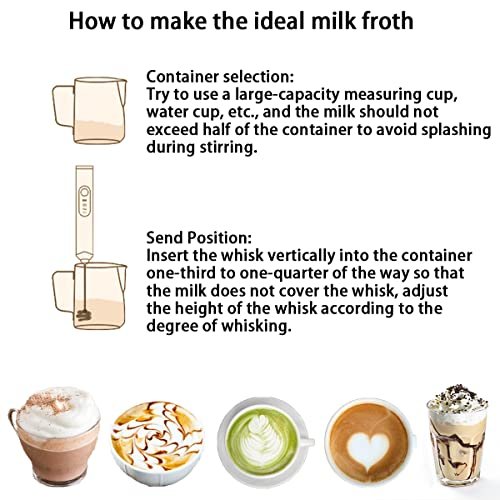 How to make the ideal milk froth

Container selection:
Try to use a large-capacity measuring cup, water cup, etc., and the milk should not exceed half of the container to avoid splashing during stirring.

Send Position:
Insert the whisk vertically into the container one-third to one-quarter of the way so that the milk does not cover the whisk, adjust the height of the whisk according to the degree of whisking.