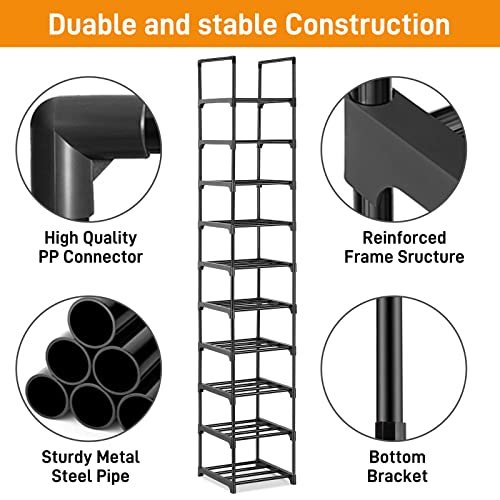 Duable and stable Construction

High Quality
PP Connector

Reinforced
Frame Sructure

Sturdy Metal
Steel Pipe

Bottom
Bracket