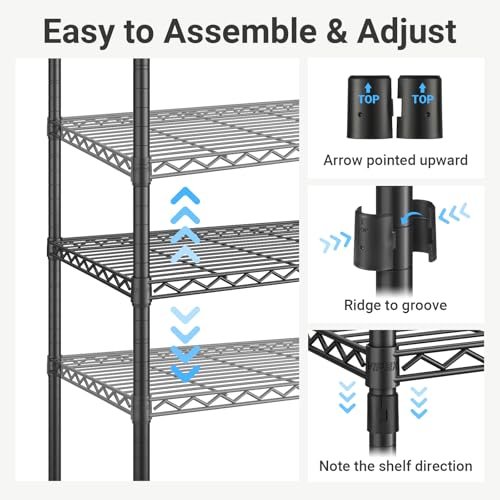 Easy to Assemble & Adjust

TOP TOP

Arrow pointed upward

Ridge to groove

Note the shelf direction