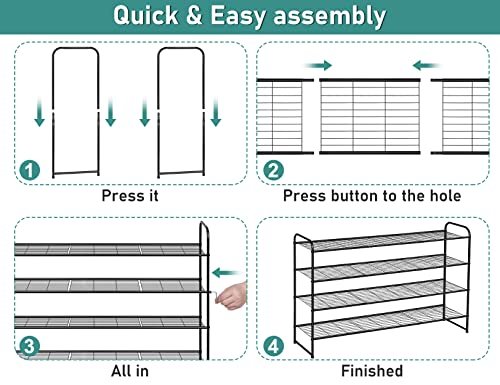 Quick & Easy assembly

1

Press it

2

Press button to the hole

3

All in

4

Finished