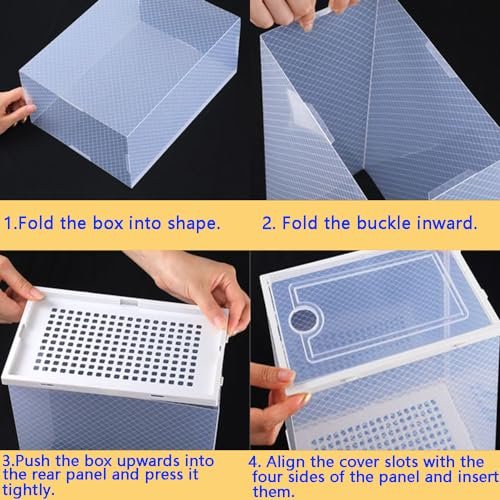 1.Fold the box into shape.

2. Fold the buckle inward.

3.Push the box upwards into the rear panel and press it tightly.

4. Align the cover slots with the four sides of the panel and insert them.