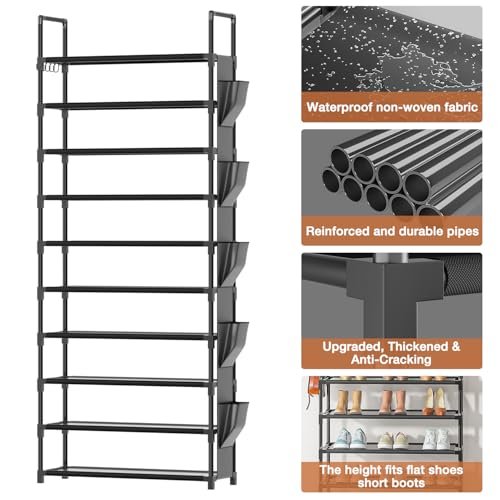 Waterproof non-woven fabric

Reinforced and durable pipes

Upgraded, Thickened & Anti-Cracking

The height fits flat shoes short boots