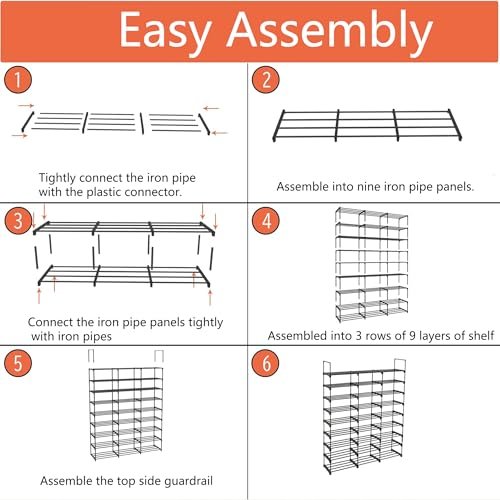 Easy Assembly

1

Tightly connect the iron pipe with the plastic connector.

2

Assemble into nine iron pipe panels.

3

Connect the iron pipe panels tightly with iron pipes

4

Assembled into 3 rows of 9 layers of shelf

5

Assemble the top side guardrail

6