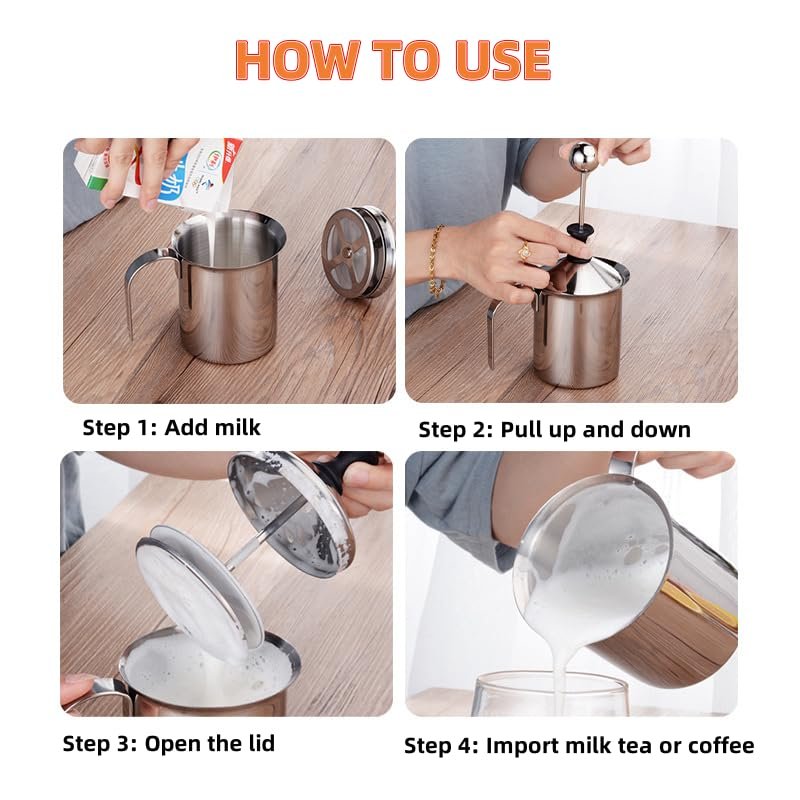 HOW TO USE

Step 1: Add milk

Step 2: Pull up and down

Step 3: Open the lid

Step 4: Import milk tea or coffee