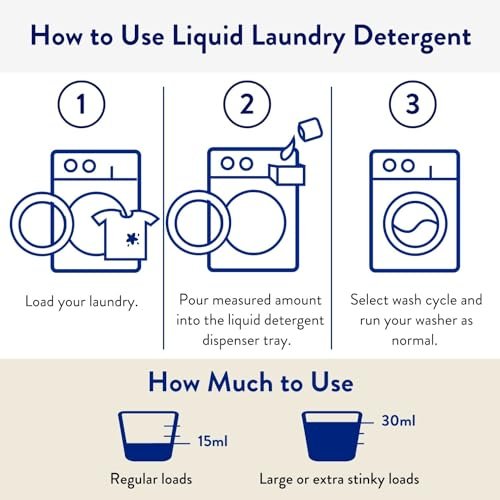 How to Use Liquid Laundry Detergent

1

Load your laundry.

2

Pour measured amount into the liquid detergent dispenser tray.

3

Select wash cycle and run your washer as normal.

How Much to Use

15ml

Regular loads

30ml

Large or extra stinky loads