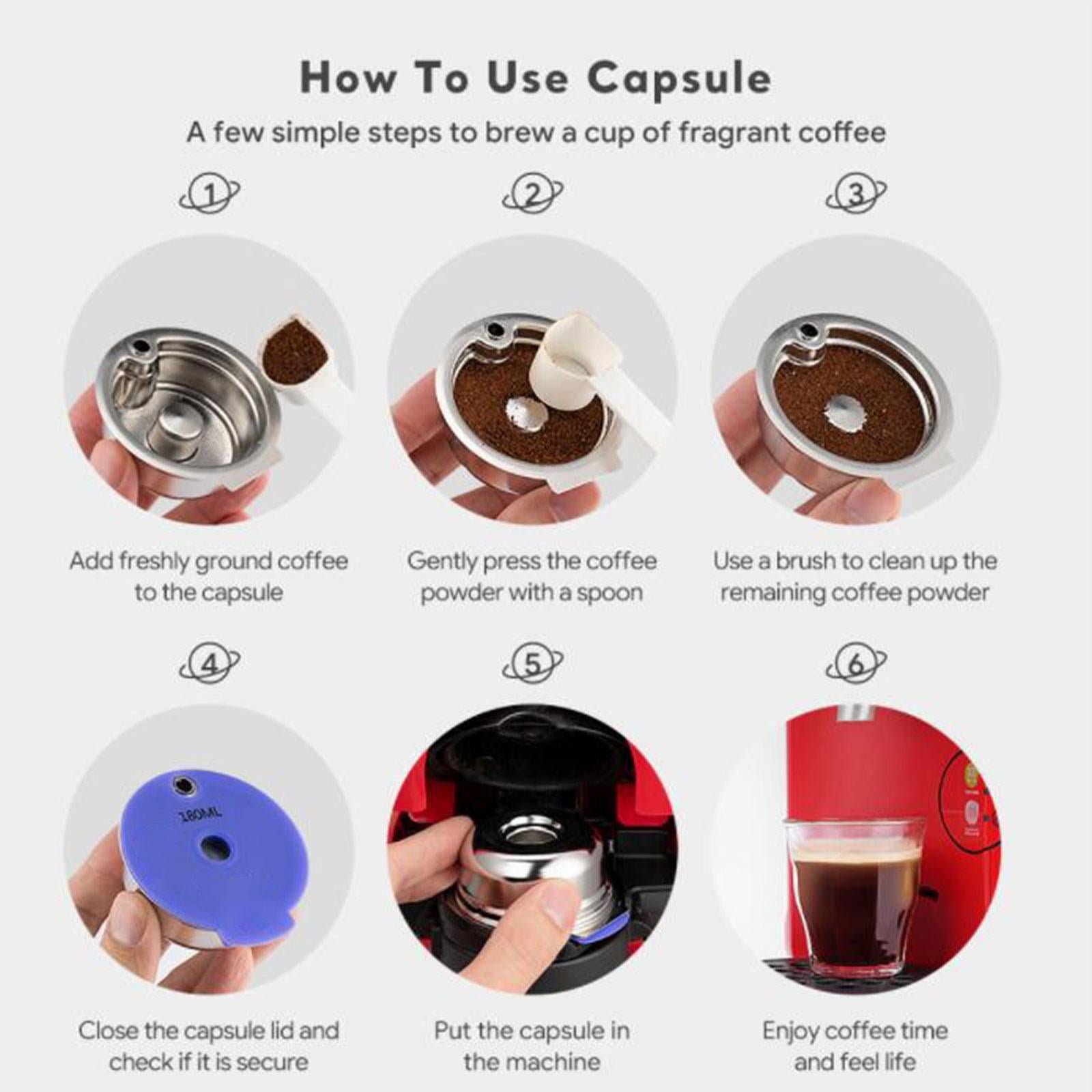 How To Use Capsule

A few simple steps to brew a cup of fragrant coffee

1

Add freshly ground coffee to the capsule

2

Gently press the coffee powder with a spoon

3

Use a brush to clean up the remaining coffee powder

4

180ML

Close the capsule lid and check if it is secure

5

Put the capsule in the machine

6

Enjoy coffee time and feel life