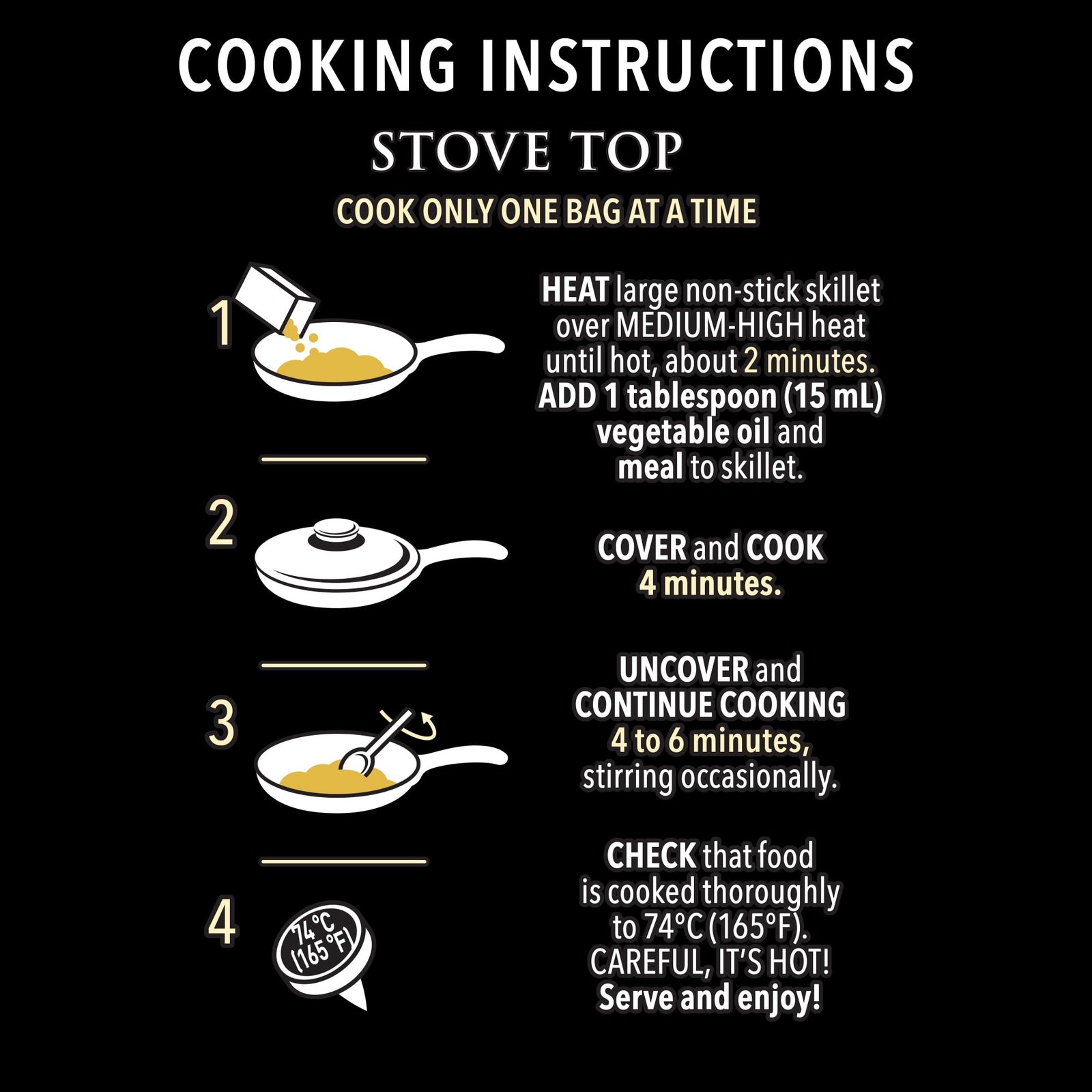 COOKING INSTRUCTIONS

STOVE TOP

COOK ONLY ONE BAG AT A TIME

1

HEAT large non-stick skillet over MEDIUM-HIGH heat until hot, about 2 minutes. ADD 1 tablespoon (15 mL) vegetable oil and meal to skillet.

2

COVER and COOK 4 minutes.

3

UNCOVER and CONTINUE COOKING 4 to 6 minutes, stirring occasionally.

4

74°C (165°F)

CHECK that food is cooked thoroughly to 74°C (165°F). CAREFUL, IT'S HOT! Serve and enjoy!