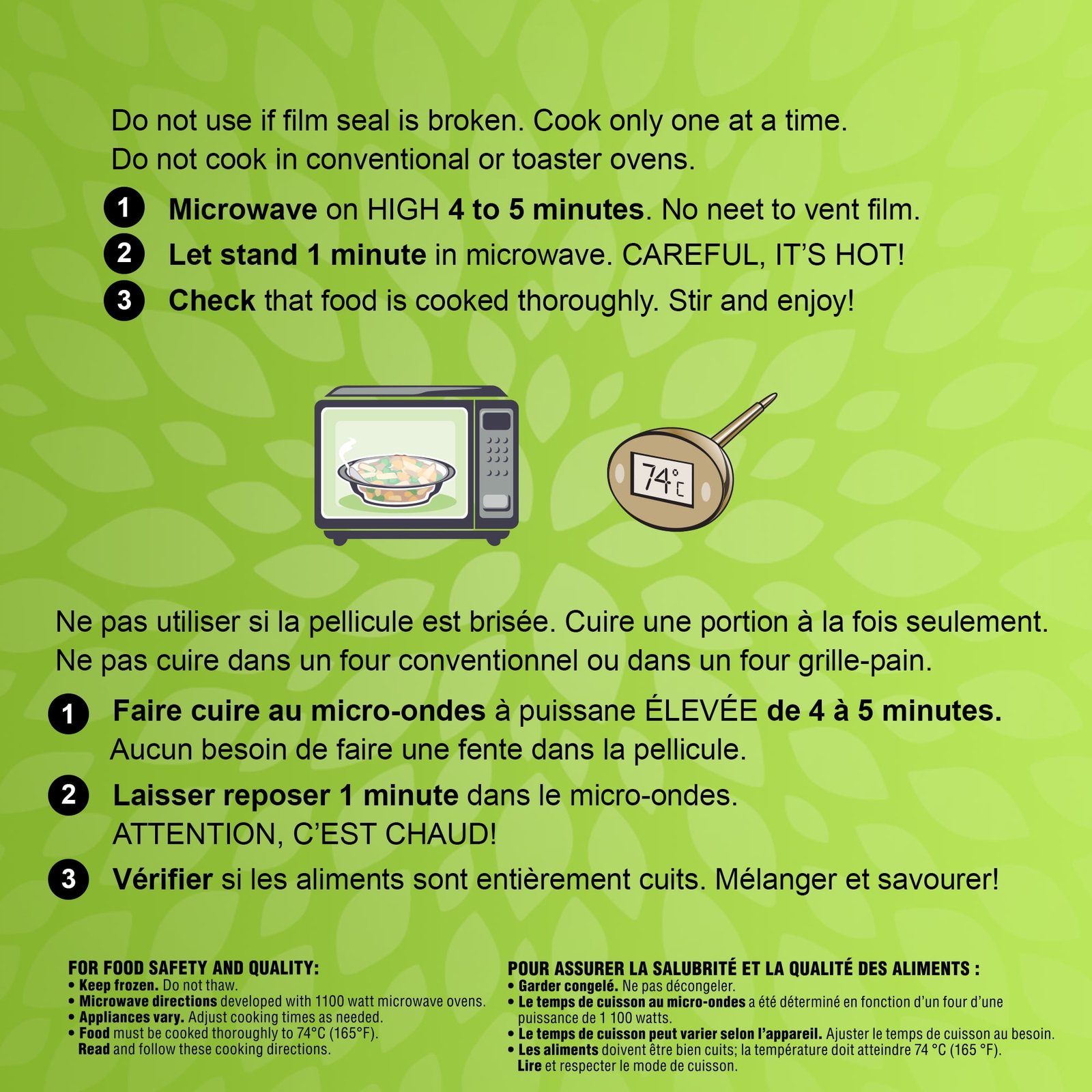 Do not use if film seal is broken. Cook only one at a time.
Do not cook in conventional or toaster ovens.

1 Microwave on HIGH 4 to 5 minutes. No neet to vent film.

2 Let stand 1 minute in microwave. CAREFUL, IT'S HOT!

3 Check that food is cooked thoroughly. Stir and enjoy!

74°C

Ne pas utiliser si la pellicule est brisée. Cuire une portion à la fois seulement.
Ne pas cuire dans un four conventionnel ou dans un four grille-pain.

1 Faire cuire au micro-ondes à puissane ÉLEVÉE de 4 à 5 minutes.
Aucun besoin de faire une fente dans la pellicule.

2 Laisser reposer 1 minute dans le micro-ondes.
ATTENTION, C'EST CHAUD!

3 Vérifier si les aliments sont entièrement cuits. Mélanger et savourer!

FOR FOOD SAFETY AND QUALITY:
• Keep frozen. Do not thaw.
• Microwave directions developed with 1100 watt microwave ovens.
• Appliances vary. Adjust cooking times as needed.
• Food must be cooked thoroughly to 74°C (165°F).
Read and follow these cooking directions.

POUR ASSURER LA SALUBRITÉ ET LA QUALITÉ DES ALIMENTS :
• Garder congelé. Ne pas décongeler.
• Le temps de cuisson au micro-ondes a été déterminé en fonction d'un four d'une puissance de 1 100 watts.
• Le temps de cuisson peut varier selon l'appareil. Ajuster le temps de cuisson au besoin.
• Les aliments doivent être bien cuits; la température doit atteindre 74 °C (165 °F).
Lire et respecter le mode de cuisson.