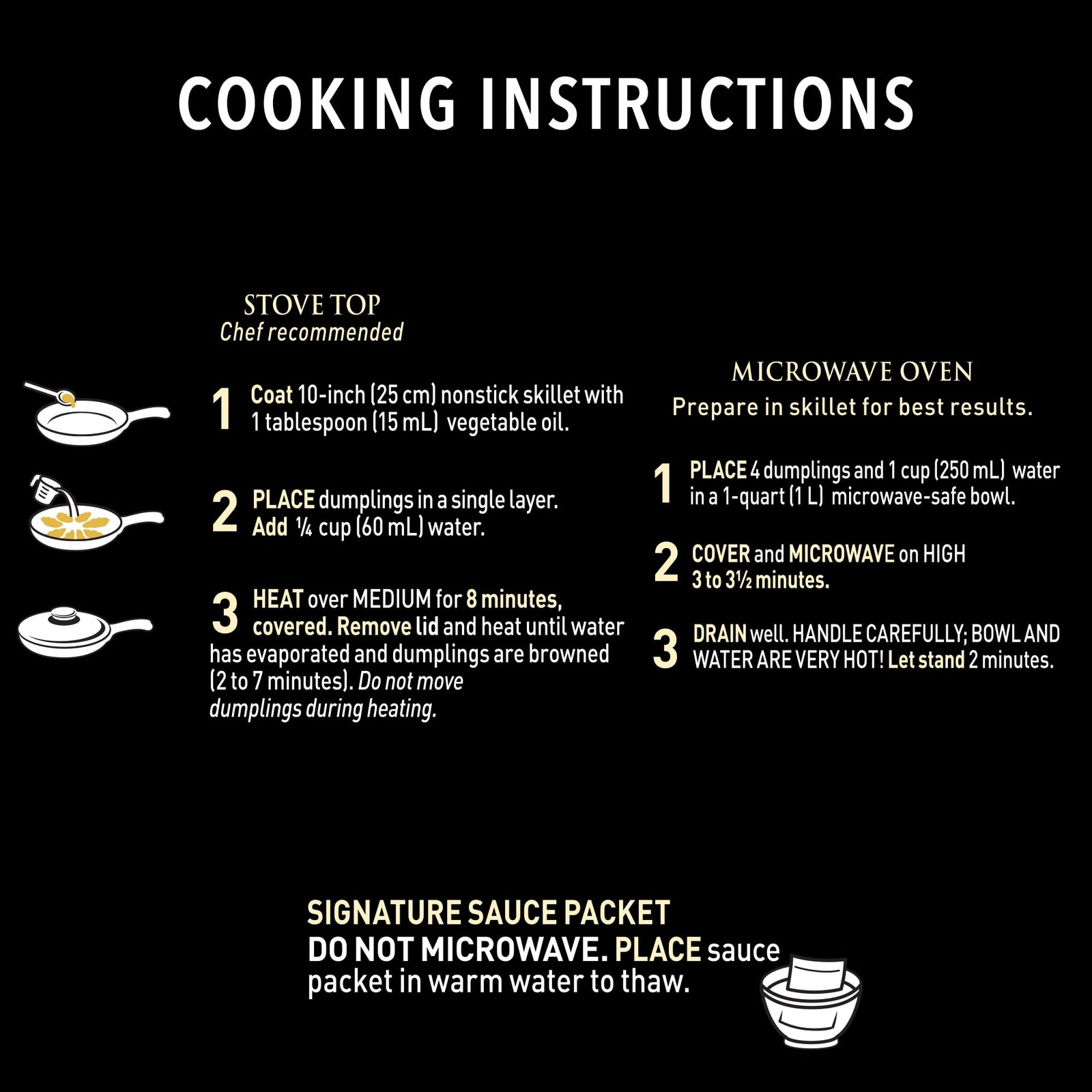 COOKING INSTRUCTIONS

STOVE TOP
Chef recommended

1 Coat 10-inch (25 cm) nonstick skillet with 1 tablespoon (15 mL) vegetable oil.

2 PLACE dumplings in a single layer. Add ¼ cup (60 mL) water.

3 HEAT over MEDIUM for 8 minutes, covered. Remove lid and heat until water has evaporated and dumplings are browned (2 to 7 minutes). Do not move dumplings during heating.

MICROWAVE OVEN
Prepare in skillet for best results.

1 PLACE 4 dumplings and 1 cup (250 mL) water in a 1-quart (1 L) microwave-safe bowl.

2 COVER and MICROWAVE on HIGH 3 to 3½ minutes.

3 DRAIN well. HANDLE CAREFULLY; BOWL AND WATER ARE VERY HOT! Let stand 2 minutes.

SIGNATURE SAUCE PACKET
DO NOT MICROWAVE. PLACE sauce packet in warm water to thaw.