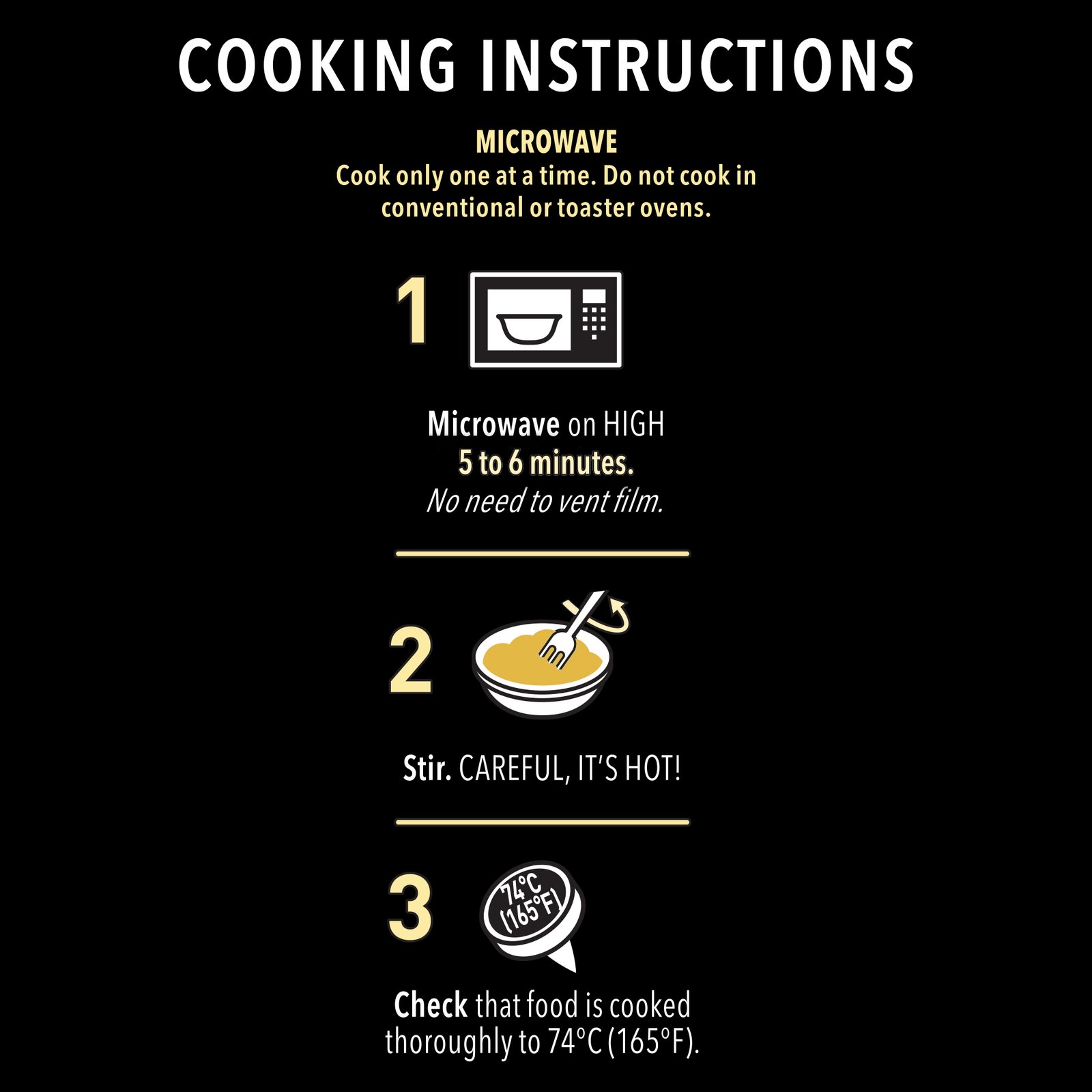 COOKING INSTRUCTIONS

MICROWAVE
Cook only one at a time. Do not cook in conventional or toaster ovens.

1

Microwave on HIGH
5 to 6 minutes.
No need to vent film.

2

Stir. CAREFUL, IT'S HOT!

3

74°C (165°F)

Check that food is cooked thoroughly to 74°C (165°F).